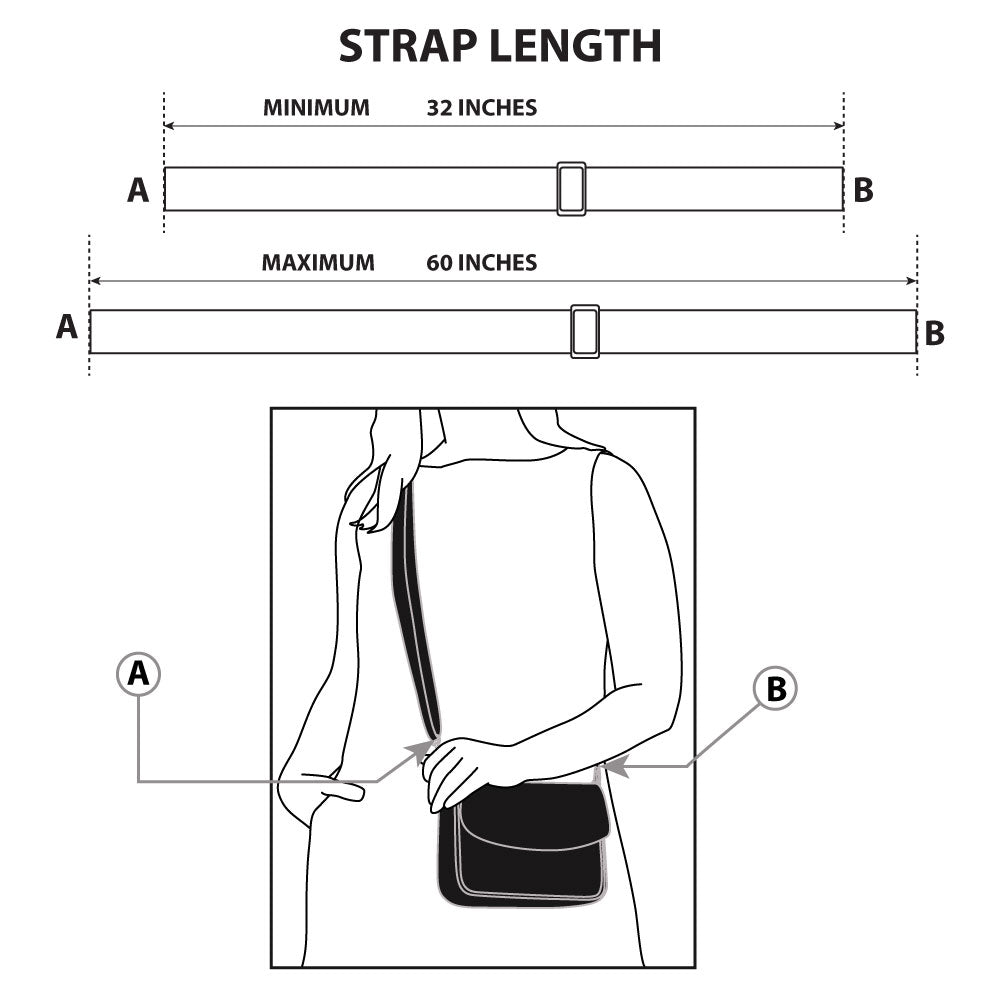 STRAP LENGTH

MINIMUM 32 INCHES

A B

MAXIMUM 60 INCHES

A B

A

B